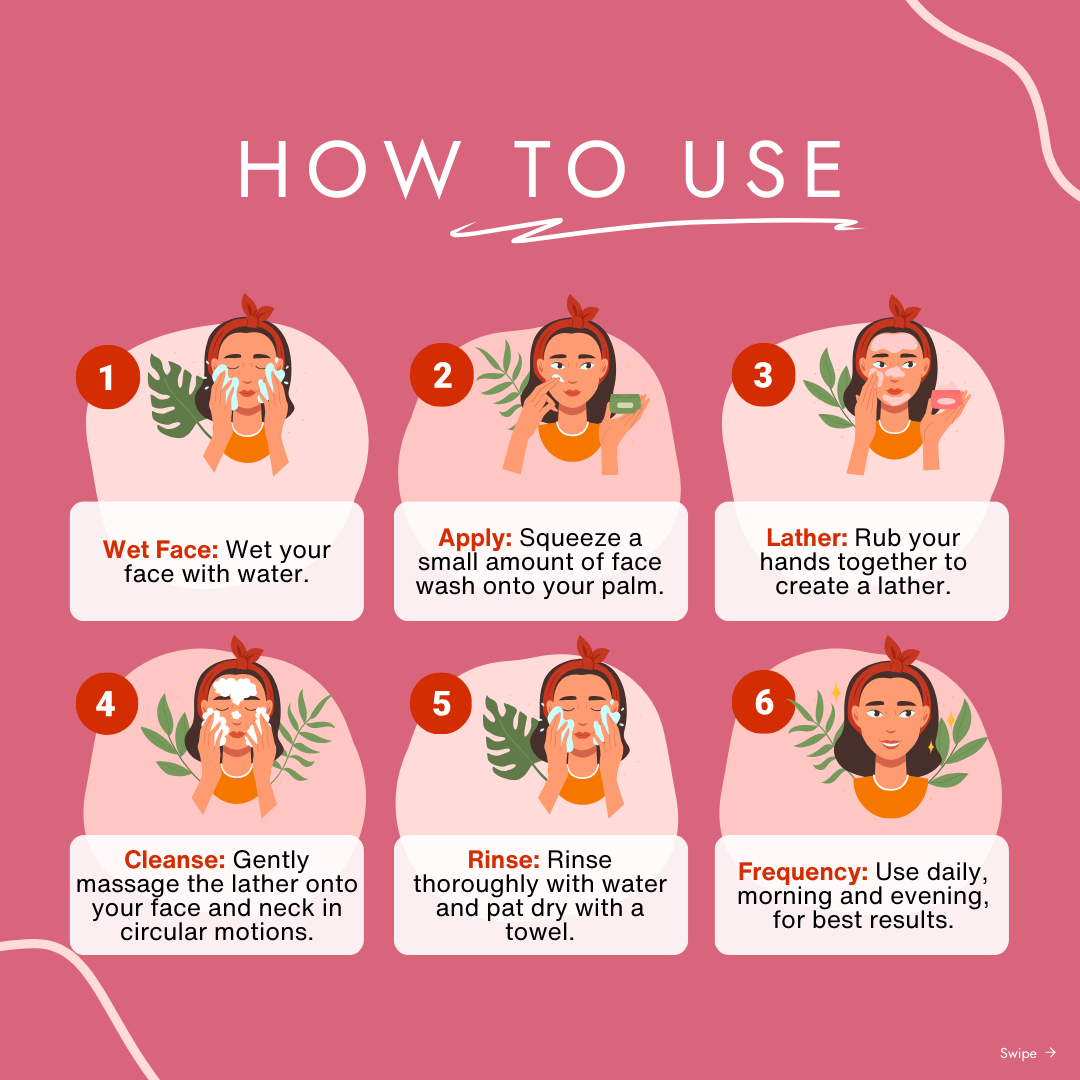 HOW TO USE

1

Wet Face: Wet your face with water.

2

Apply: Squeeze a small amount of face wash onto your palm.

3

Lather: Rub your hands together to create a lather.

4

Cleanse: Gently massage the lather onto your face and neck in circular motions.

5

Rinse: Rinse thoroughly with water and pat dry with a towel.

6

Frequency: Use daily, morning and evening, for best results.

Swipe →