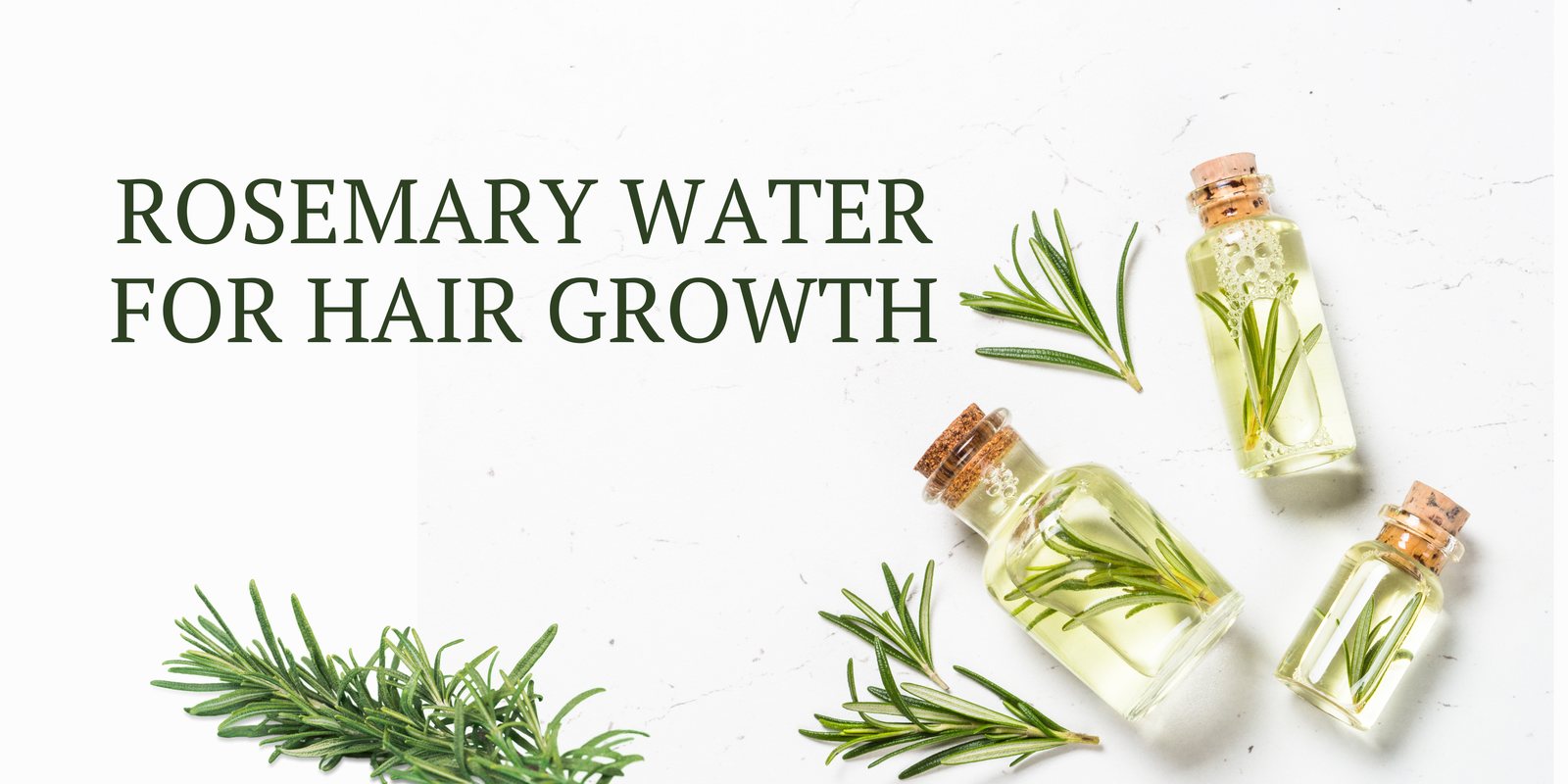 ROSEMARY WATER
FOR HAIR GROWTH