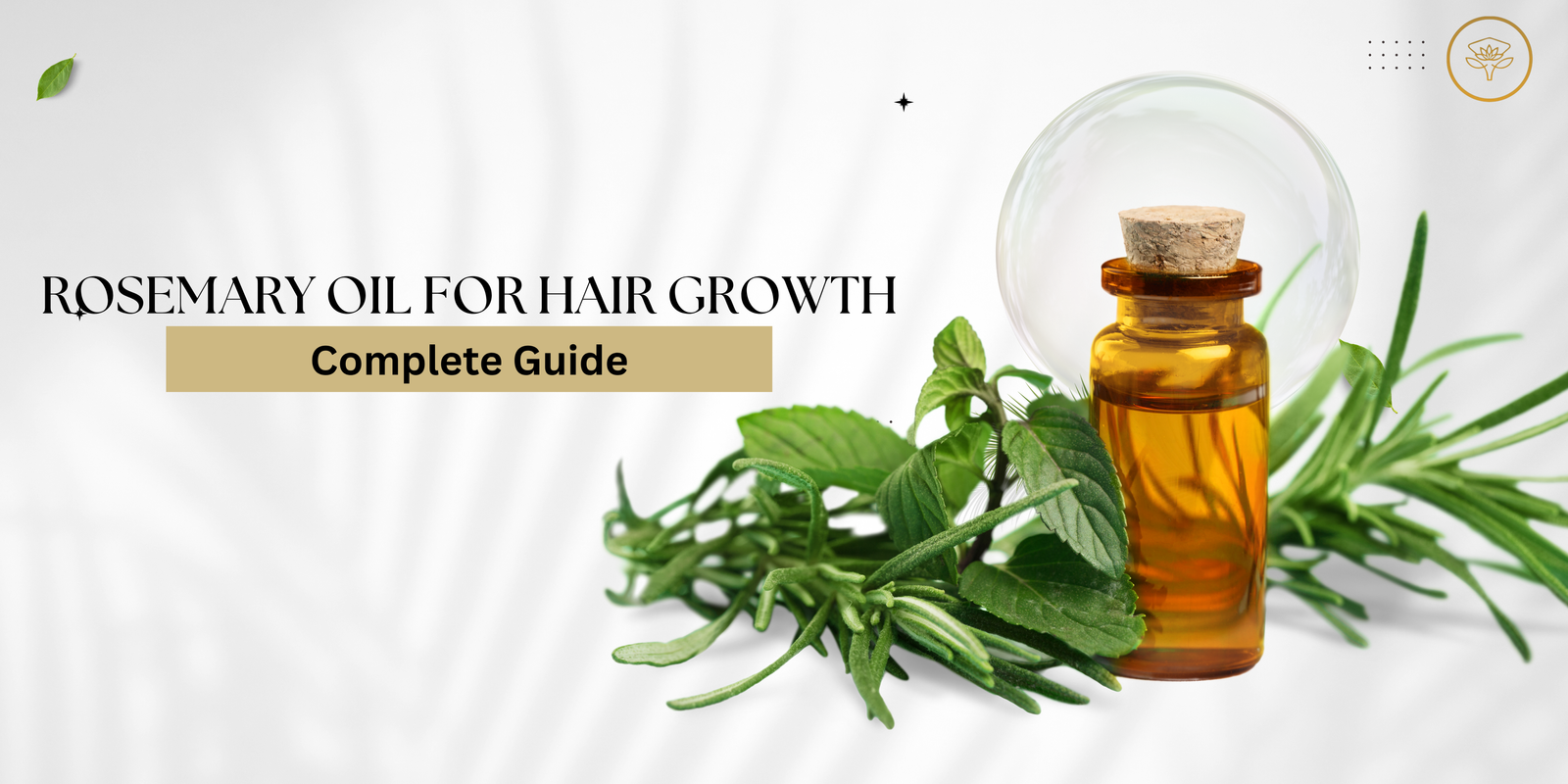 ROSEMARY OIL FOR HAIR GROWTH
Complete Guide